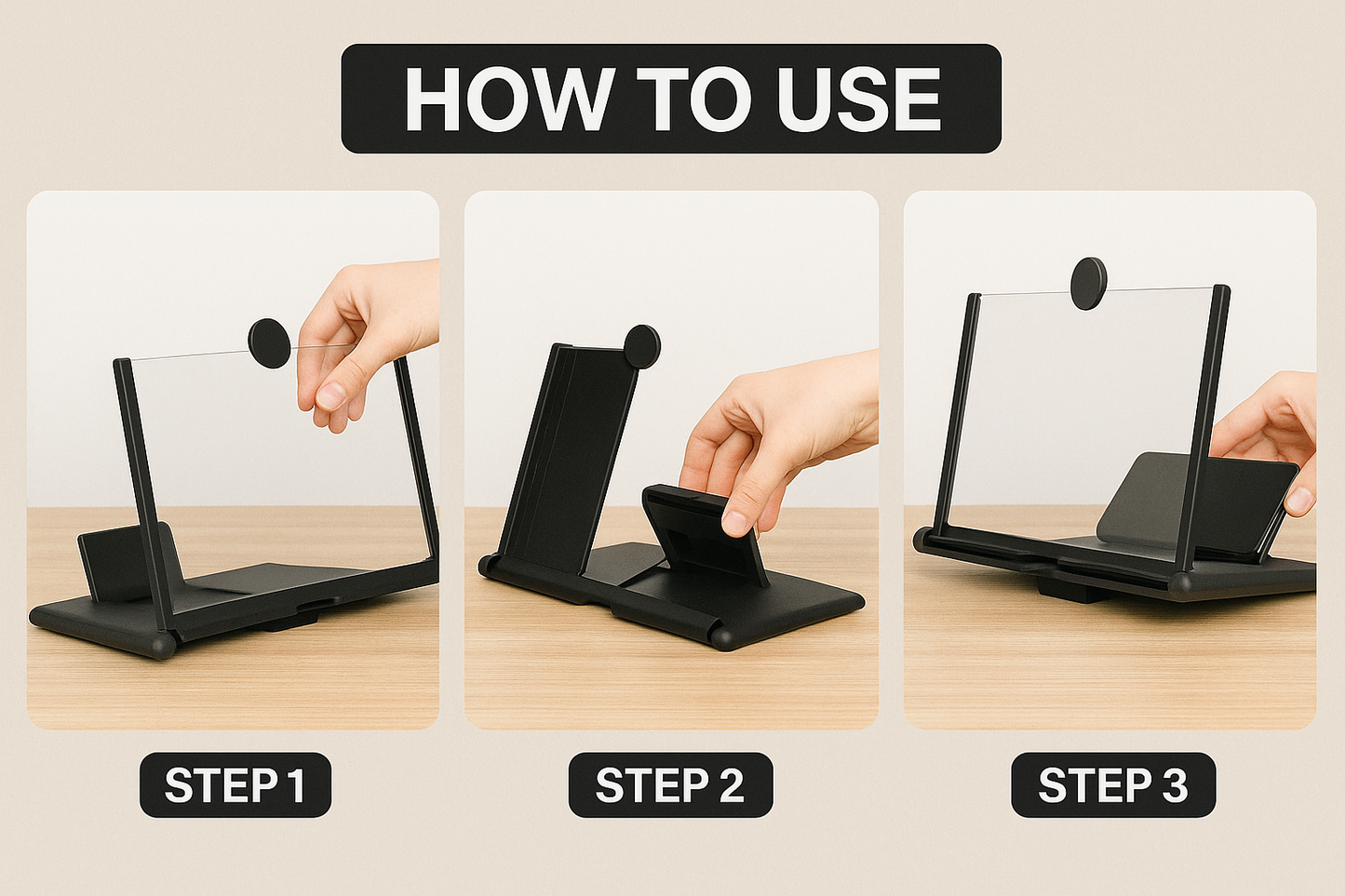 HOW TO USE

STEP 1

STEP 2

STEP 3